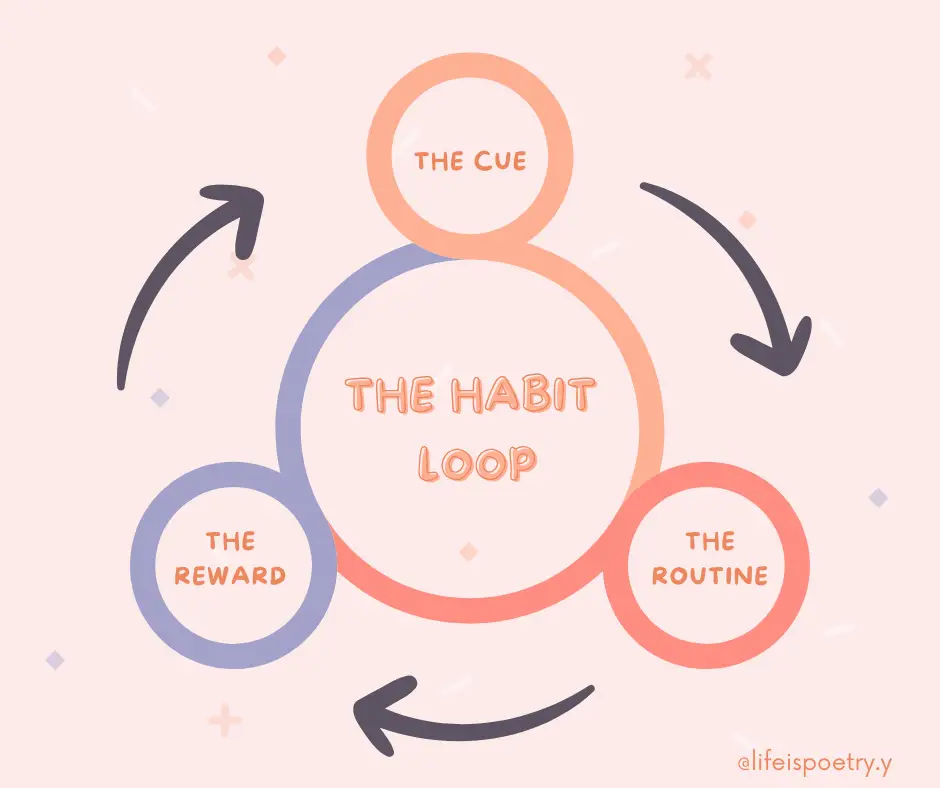 THE CUE

THE HABIT LOOP

THE REWARD

THE ROUTINE

@lifeispoetry.y